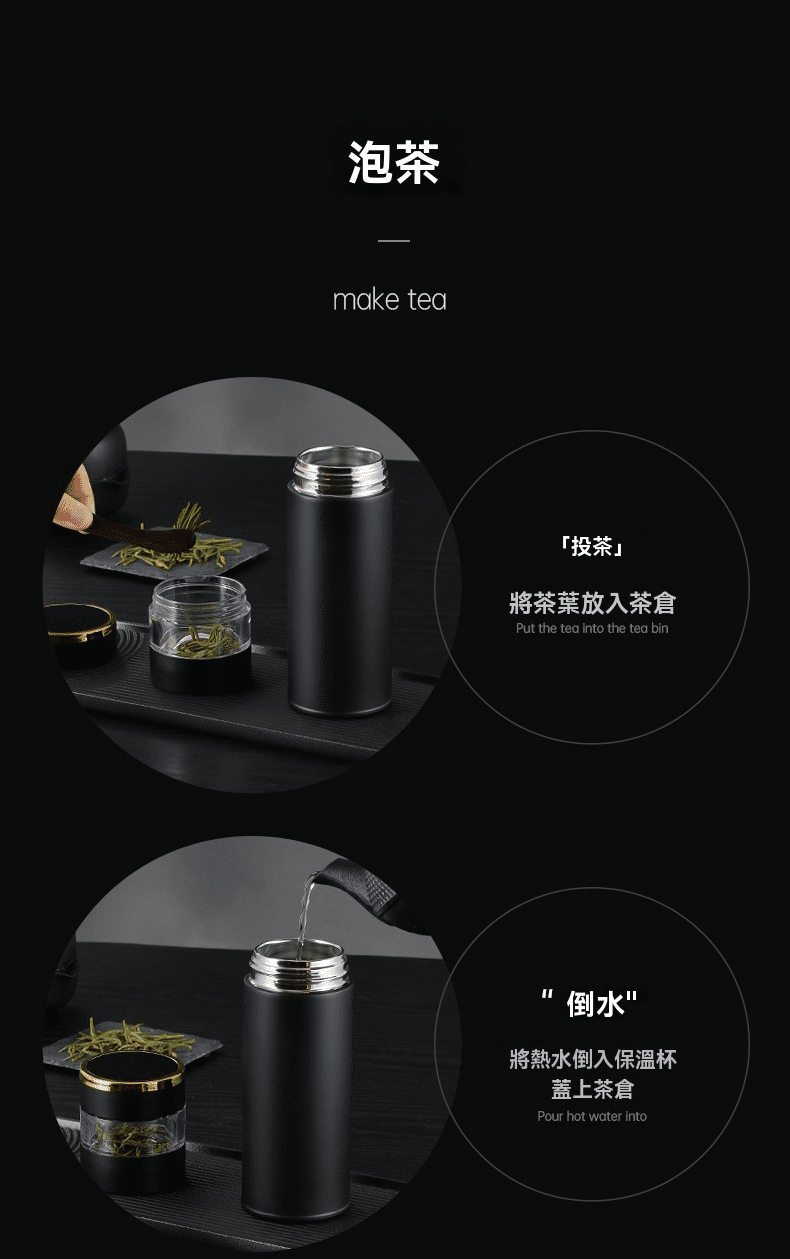 泡茶

make tea

「投茶」

將茶葉放入茶倉

Put the tea into the tea bin

" 倒水"

將熱水倒入保溫杯
蓋上茶倉

Pour hot water into